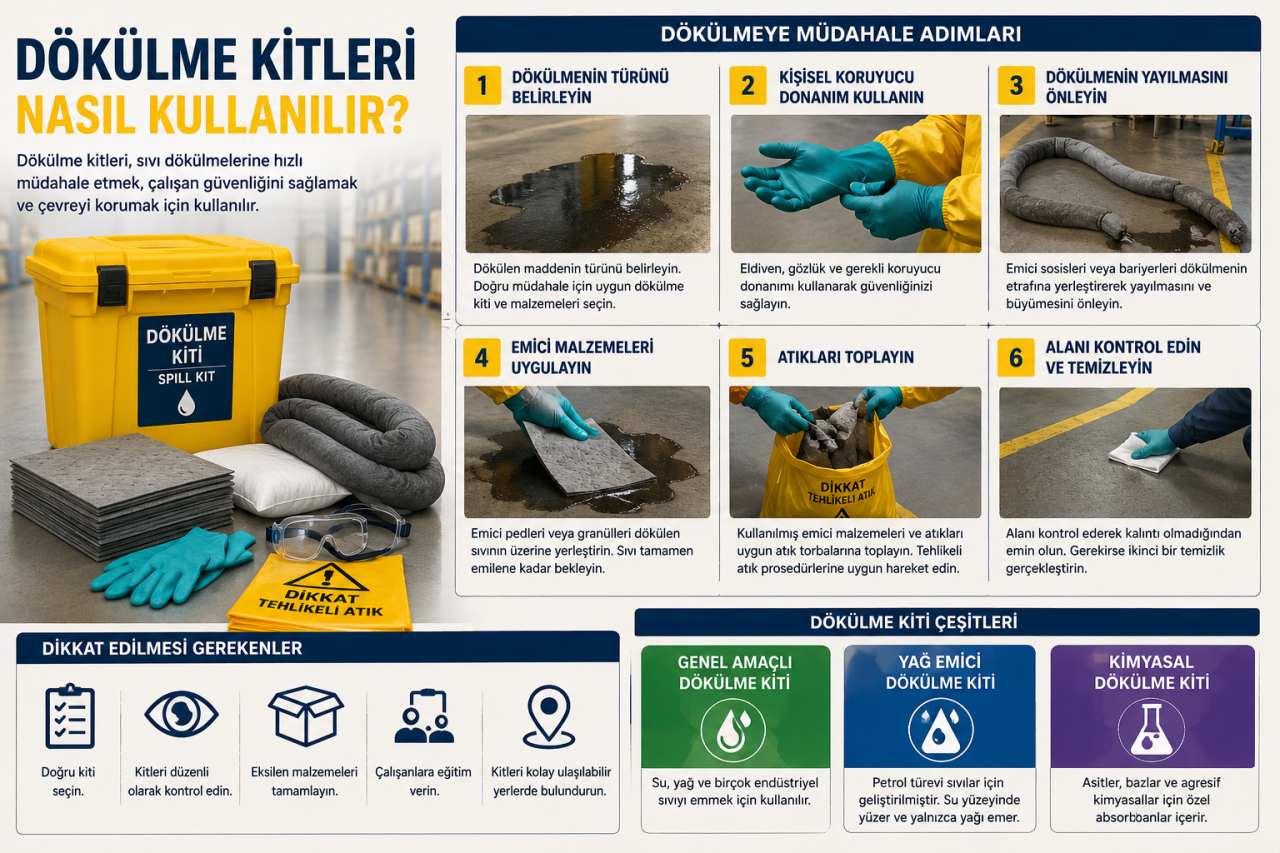 DÖKÜLME KİTLERİ NASIL KULLANILIR?

Dökülme kitleri, sıvı dökülmelerine hızlı müdahale etmek, çalışan güvenliğini sağlamak ve çevreyi korumak için kullanılır.

DÖKÜLME KİTİ SPILL KIT

DİKKAT TEHLİKELİ ATIK

DÖKÜLMEYE MÜDAHALE ADIMLARI

1 DÖKÜLMENİN TÜRÜNÜ BELİRLEYİN
Dökülen maddenin türünü belirleyin. Doğru müdahale için uygun dökülme kiti ve malzemeleri seçin.

2 KİŞİSEL KORUYUCU DONANIM KULLANIN
Eldiven, gözlük ve gerekli koruyucu donanımı kullanarak güvenliğinizi sağlayın.

3 DÖKÜLMENİN YAYILMASINI ÖNLEYİN
Emici sosisleri veya bariyerleri dökülmenin etrafına yerleştirerek yayılmasını ve büyümesini önleyin.

4 EMİCİ MALZEMELERİ UYGULAYIN
Emici pedleri veya granülleri dökülen sıvının üzerine yerleştirin. Sıvı tamamen emilene kadar bekleyin.

5 ATIKLARI TOPLAYIN
DİKKAT TEHLİKELİ ATIK
Kullanılmış emici malzemeleri ve atıkları uygun atık torbalarına toplayın. Tehlikeli atık prosedürlerine uygun hareket edin.

6 ALANI KONTROL EDİN VE TEMİZLEYİN
Alanı kontrol ederek kalıntı olmadığından emin olun. Gerekirse ikinci bir temizlik gerçekleştirin.

DİKKAT EDİLMESİ GEREKENLER

Doğru kiti seçin.

Kitleri düzenli olarak kontrol edin.

Eksilen malzemeleri tamamlayın.

Çalışanlara eğitim verin.

Kitleri kolay ulaşılabilir yerlerde bulundurun.

DÖKÜLME KİTİ ÇEŞİTLERİ

GENEL AMAÇLI DÖKÜLME KİTİ
Su, yağ ve birçok endüstriyel sıvıyı emmek için kullanılır.

YAĞ EMİCİ DÖKÜLME KİTİ
Petrol türevi sıvılar için geliştirilmiştir. Su yüzeyinde yüzer ve yalnızca yağı emer.

KİMYASAL DÖKÜLME KİTİ
Asitler, bazlar ve agresif kimyasallar için özel absorbanlar içerir.